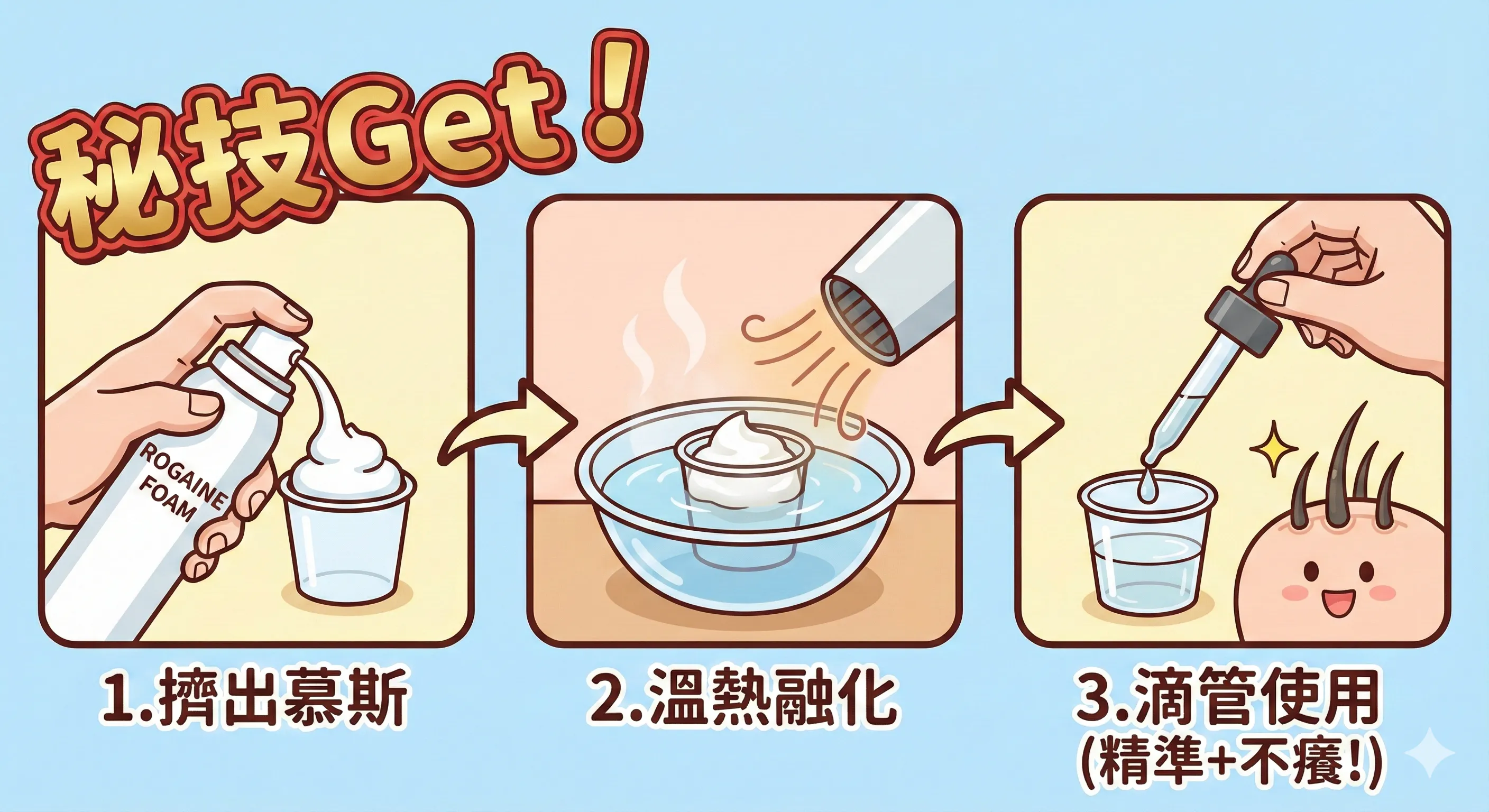 秘技Get！

ROGAINE FOAM

1.擠出慕斯

2.溫熱融化

3.滴管使用
(精準+不癢!)