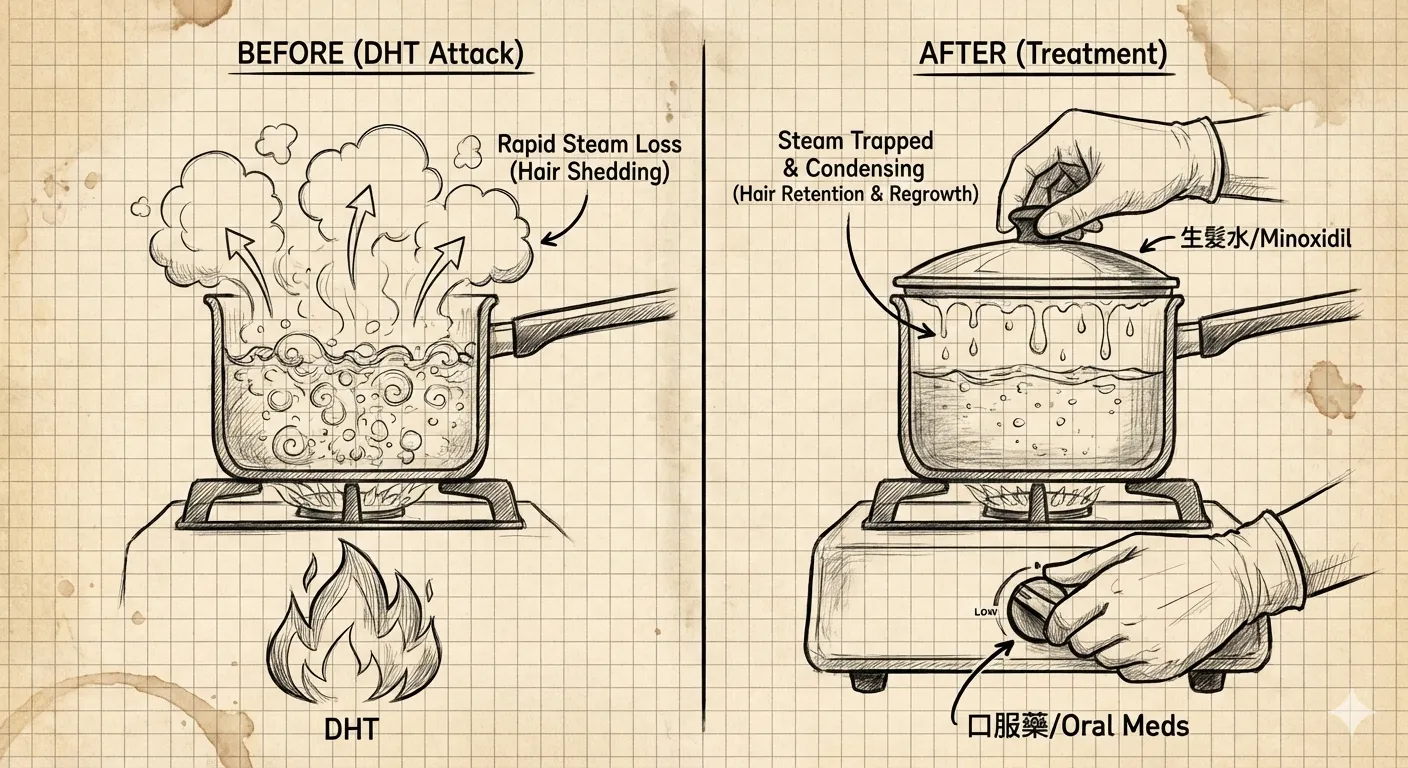 BEFORE (DHT Attack)

Rapid Steam Loss (Hair Shedding)

DHT

AFTER (Treatment)

Steam Trapped & Condensing (Hair Retention & Regrowth)

生髮水/Minoxidil

Low

口服藥/Oral Meds